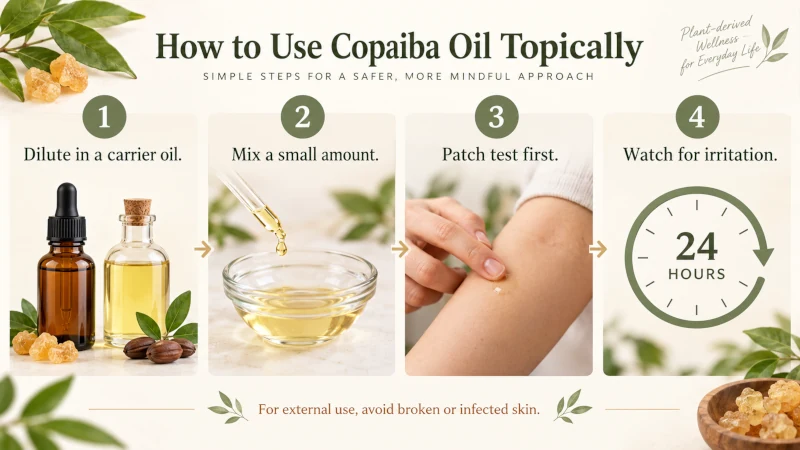 How to Use Copaiba Oil Topically

SIMPLE STEPS FOR A SAFER, MORE MINDFUL APPROACH

Plant-derived Wellness for Everyday Life

1
Dilute in a carrier oil.

2
Mix a small amount.

3
Patch test first.

4
Watch for irritation.

24
HOURS

For external use, avoid broken or infected skin.