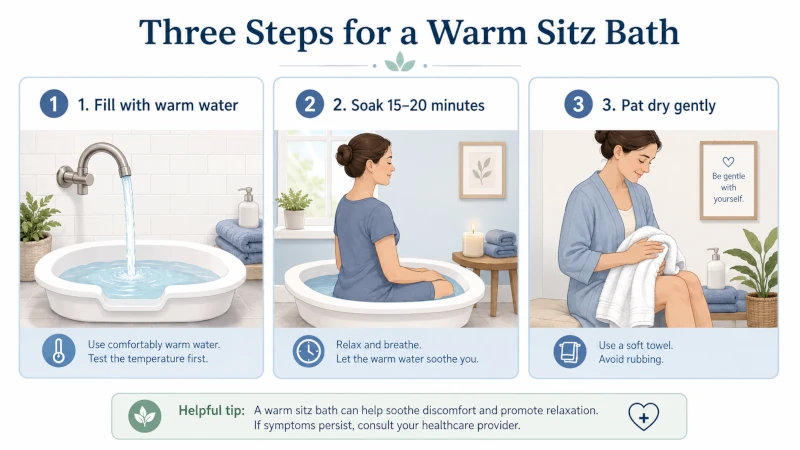 Three Steps for a Warm Sitz Bath

1 1. Fill with warm water

Use comfortably warm water. Test the temperature first.

2 2. Soak 15–20 minutes

Relax and breathe. Let the warm water soothe you.

3 3. Pat dry gently

Be gentle with yourself.

Use a soft towel. Avoid rubbing.

Helpful tip: A warm sitz bath can help soothe discomfort and promote relaxation. If symptoms persist, consult your healthcare provider.