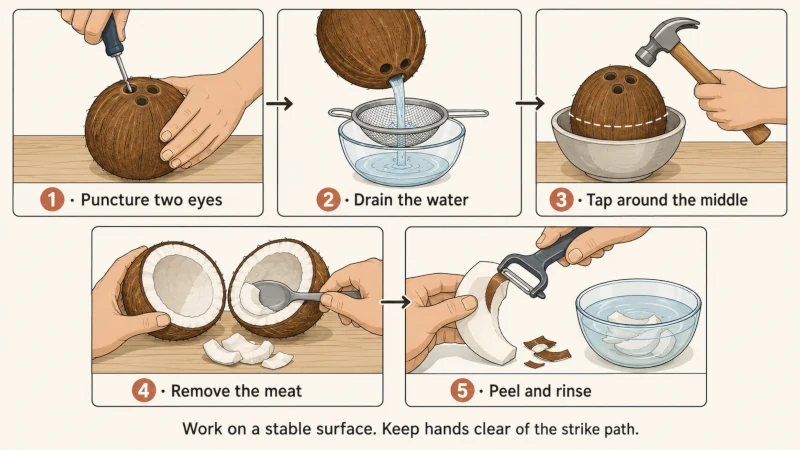 1 · Puncture two eyes

2 · Drain the water

3 · Tap around the middle

4 · Remove the meat

5 · Peel and rinse

Work on a stable surface. Keep hands clear of the strike path.