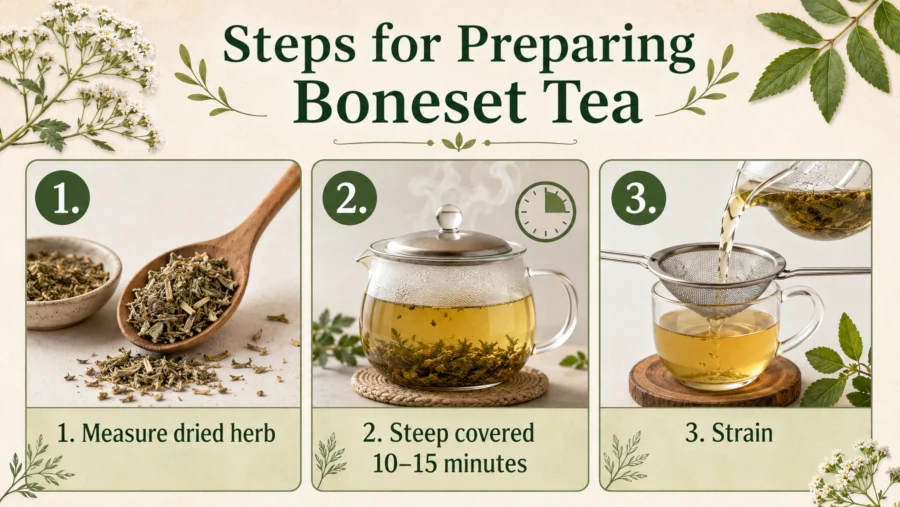 Steps for Preparing Boneset Tea

1.

1. Measure dried herb

2.

2. Steep covered 10–15 minutes

3.

3. Strain