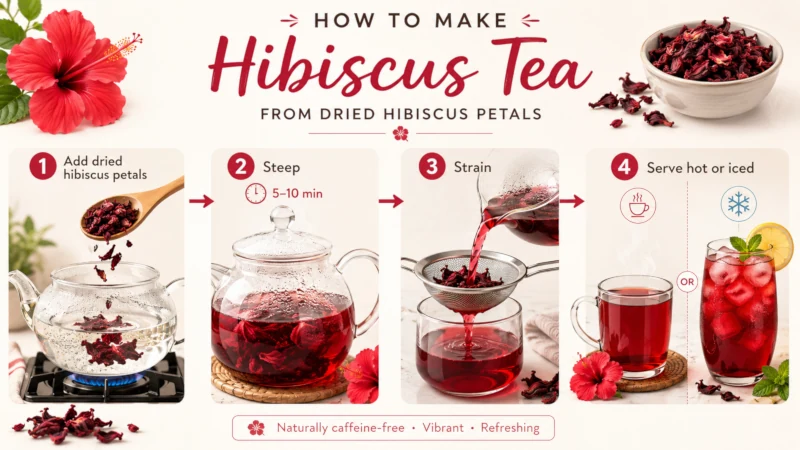 HOW TO MAKE

Hibiscus Tea

FROM DRIED HIBISCUS PETALS

1 Add dried hibiscus petals

2 Steep

5–10 min

3 Strain

4 Serve hot or iced

OR

Naturally caffeine-free · Vibrant · Refreshing